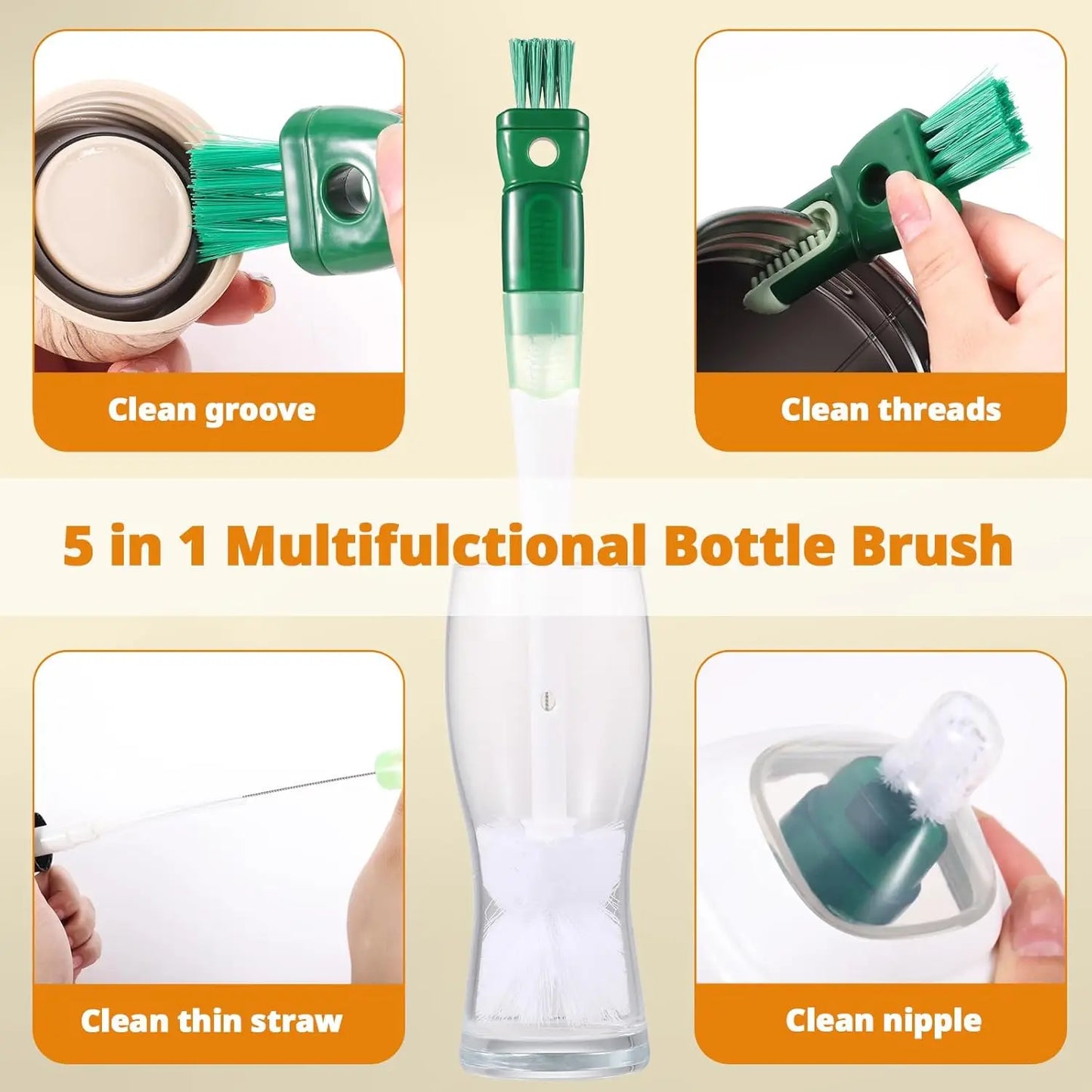 Clean groove

Clean threads

5 in 1 Multifulctional Bottle Brush

Clean thin straw

Clean nipple